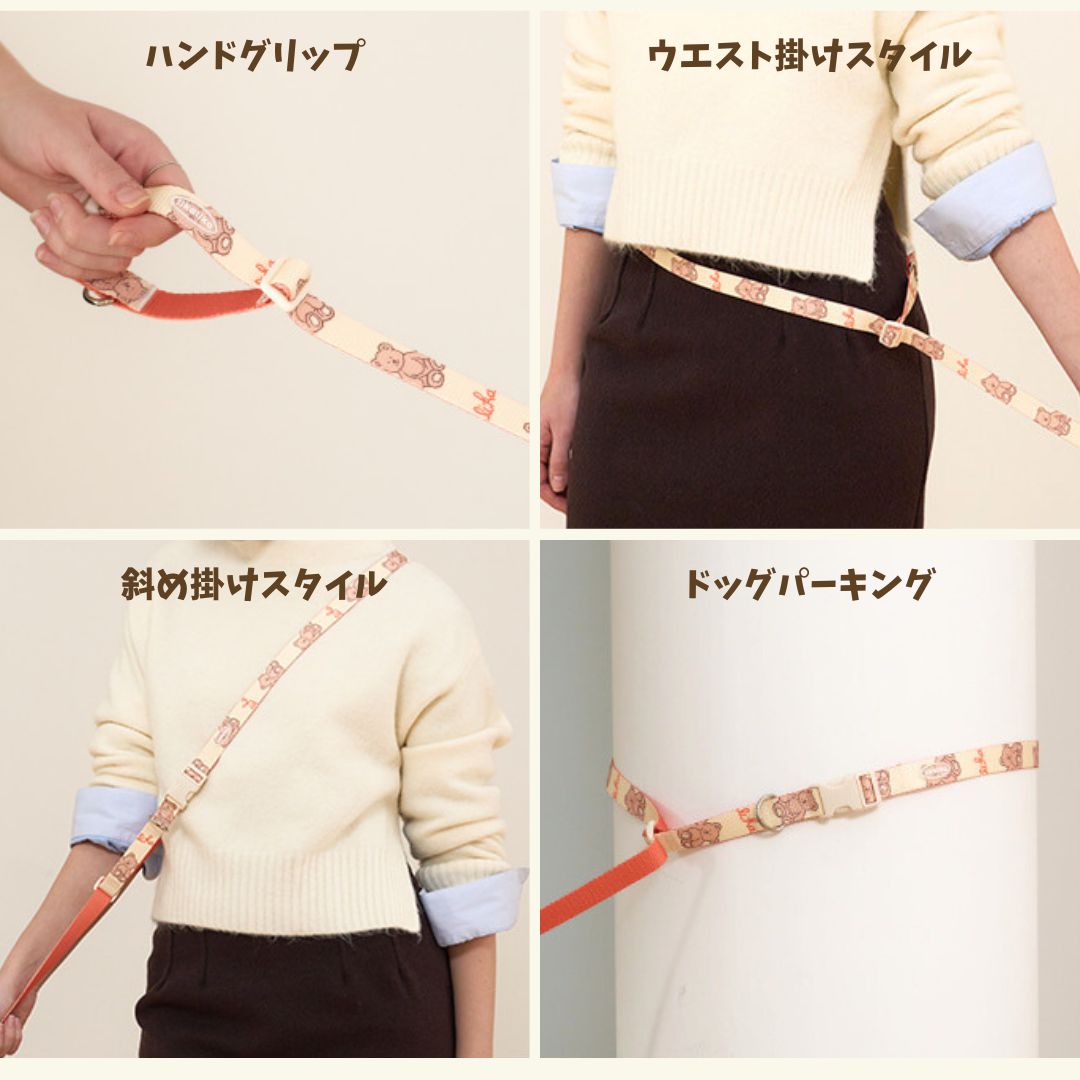 ハンドグリップ

ウエスト掛けスタイル

斜め掛けスタイル

ドッグパーキング