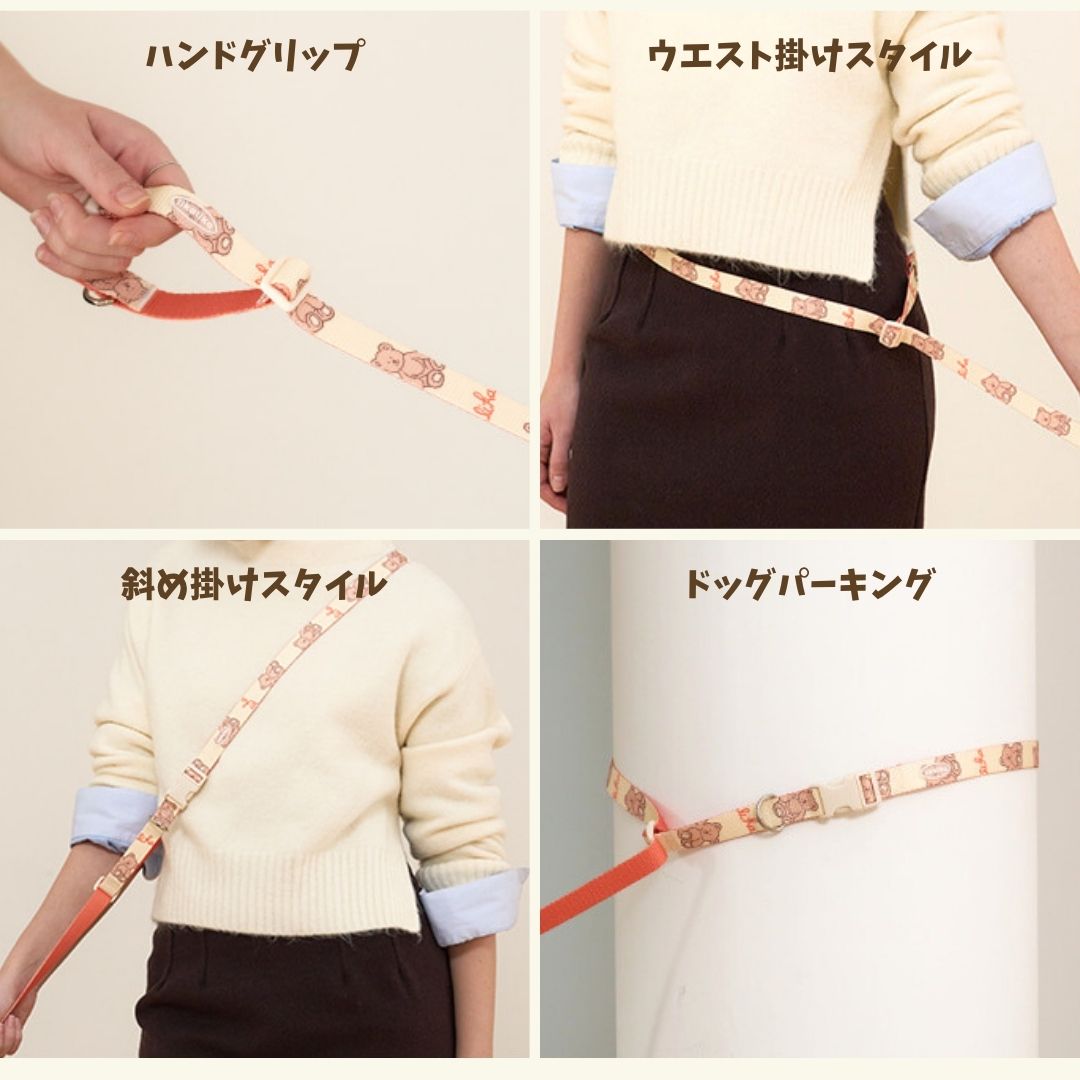 ハンドグリップ

ウエスト掛けスタイル

斜め掛けスタイル

ドッグパーキング