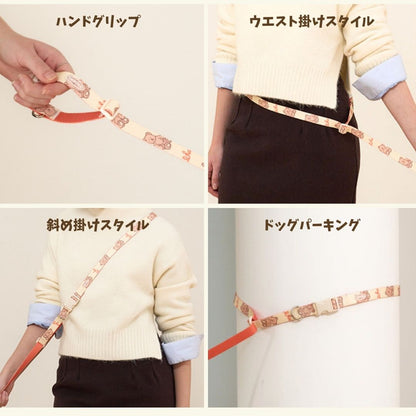 ハンドグリップ

ウエスト掛けスタイル

斜め掛けスタイル

ドッグパーキング